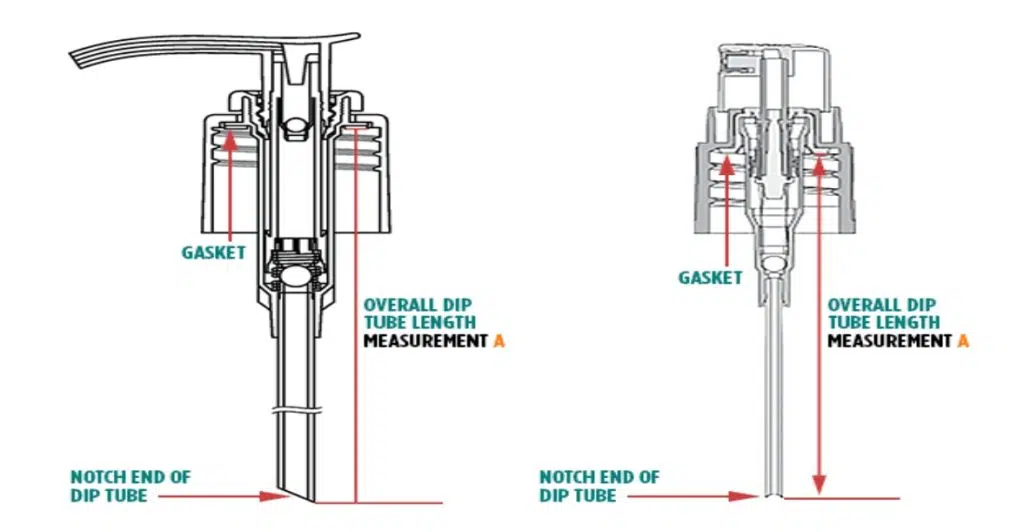 GASKET

OVERALL DIP TUBE LENGTH MEASUREMENT A

NOTCH END OF DIP TUBE

GASKET

OVERALL DIP TUBE LENGTH MEASUREMENT A

NOTCH END OF DIP TUBE